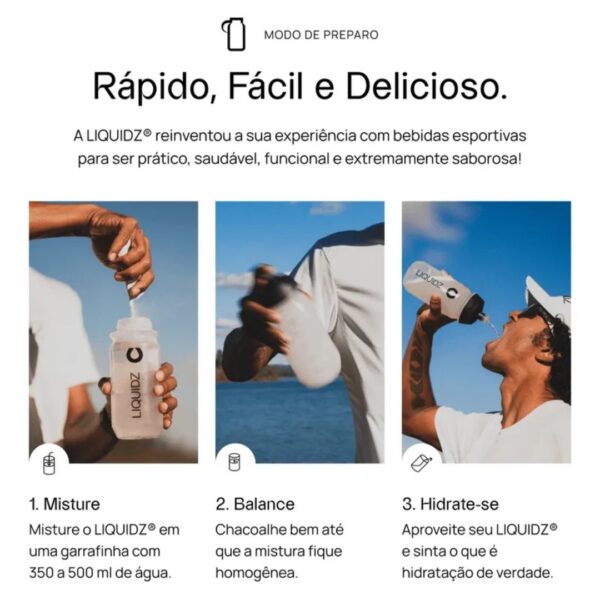 MODO DE PREPARO

Rápido, Fácil e Delicioso.

A LIQUIDZ® reinventou a sua experiência com bebidas esportivas para ser prático, saudável, funcional e extremamente saborosa!

LIQUIDZ

LIQUIDZ

1. Misture
Misture o LIQUIDZ® em uma garrafinha com 350 a 500 ml de água.

2. Balance
Chacoalhe bem até que a mistura fique homogênea.

3. Hidrate-se
Aproveite seu LIQUIDZ® e sinta o que é hidratação de verdade.